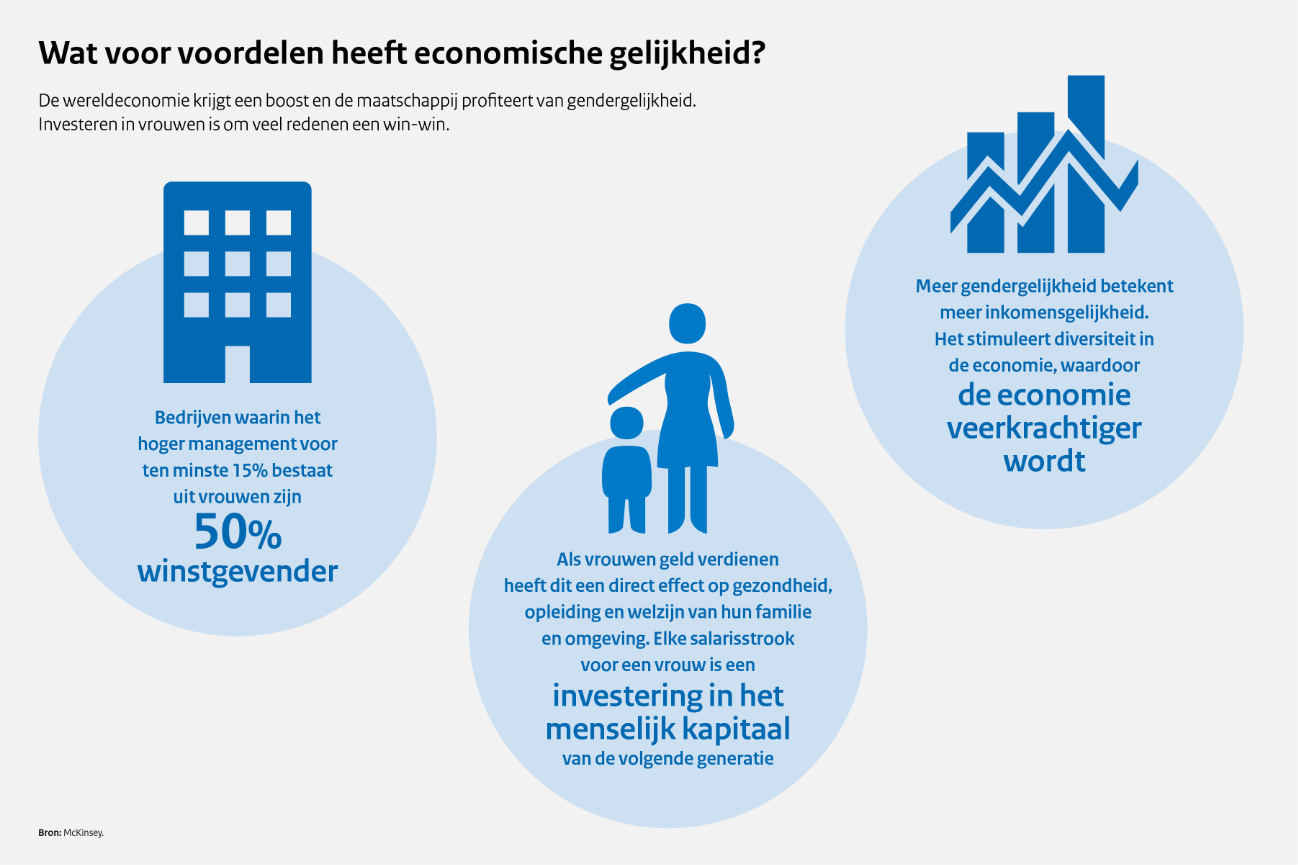 Wat voor voordelen heeft economische gelijkheid?

De wereldeconomie krijgt een boost en de maatschappij profiteert van gendergelijkheid. Investeren in vrouwen is om veel redenen een win-win.

Bedrijven waarin het hoger management voor ten minste 15% bestaat uit vrouwen zijn
50%
winstgevender

Als vrouwen geld verdienen heeft dit een direct effect op gezondheid, opleiding en welzijn van hun familie en omgeving. Elke salarisstrook voor een vrouw is een
investering in het menselijk kapitaal
van de volgende generatie

Meer gendergelijkheid betekent meer inkomensgelijkheid. Het stimuleert diversiteit in de economie, waardoor
de economie veerkrachtiger wordt

Bron: McKinsey.