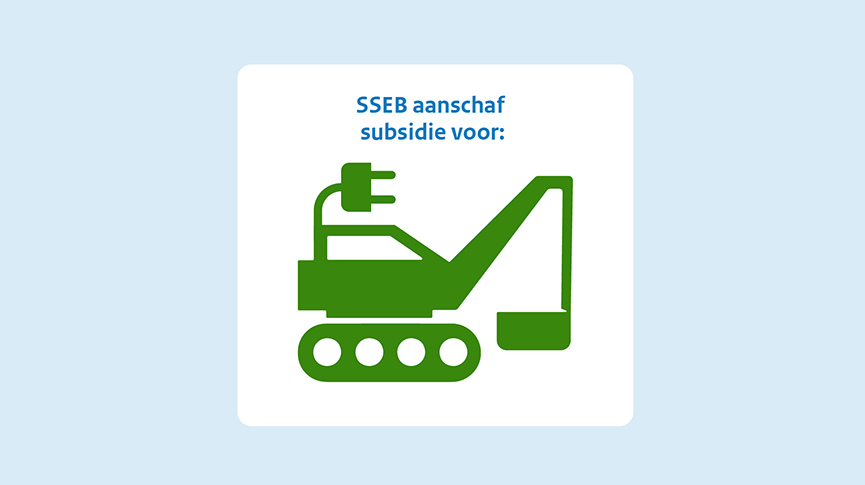 SSEB aanschaf subsidie voor: