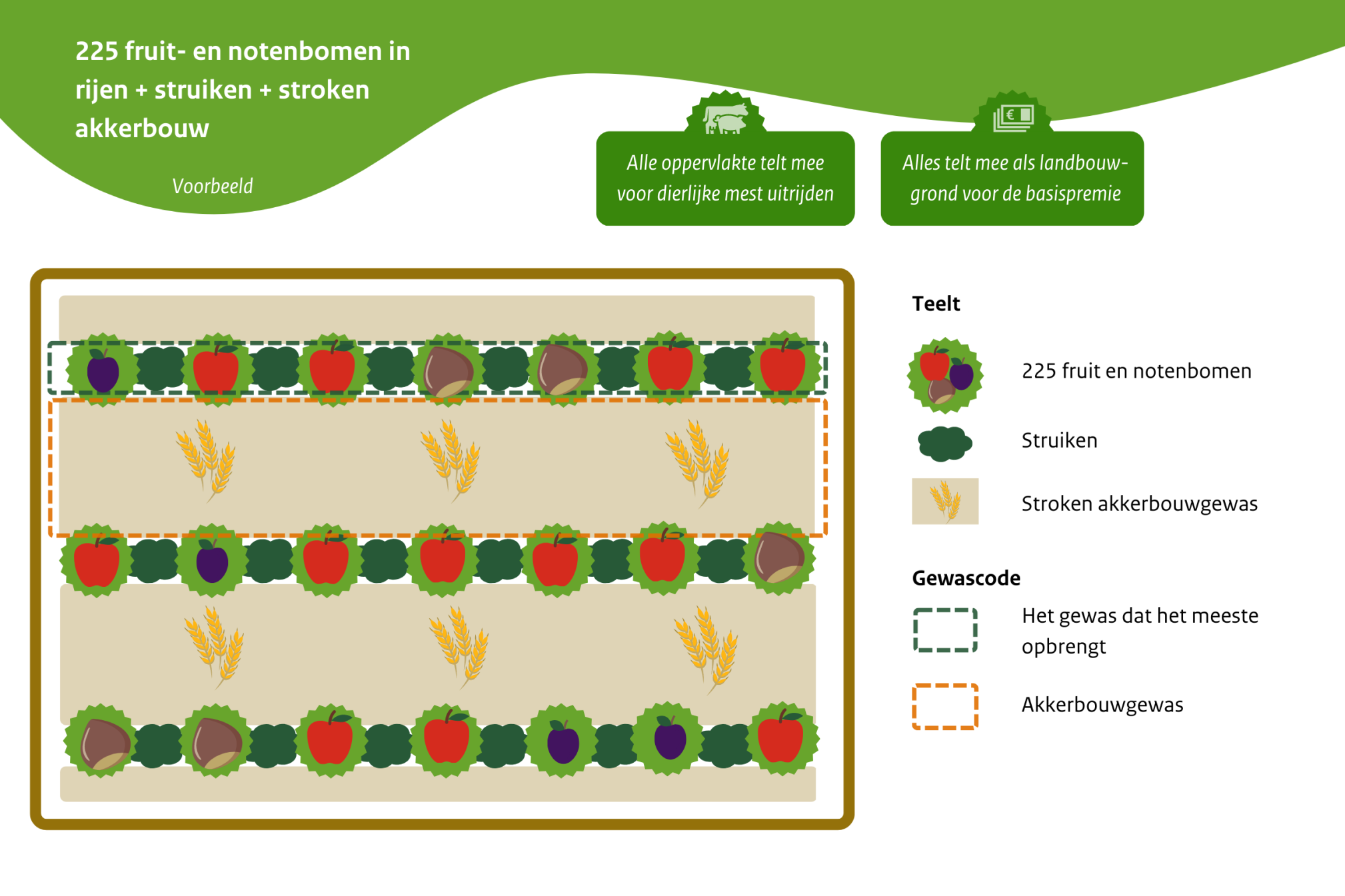 225 fruit- en notenbomen in rijen + struiken + stroken akkerbouw

Voorbeeld

Alle oppervlakte telt mee voor dierlijke mest uitrijden

Alles telt mee als landbouwgrond voor de basispremie

Teelt

225 fruit en notenbomen

Struiken

Stroken akkerbouwgewas

Gewascode

Het gewas dat het meeste opbrengt

Akkerbouwgewas